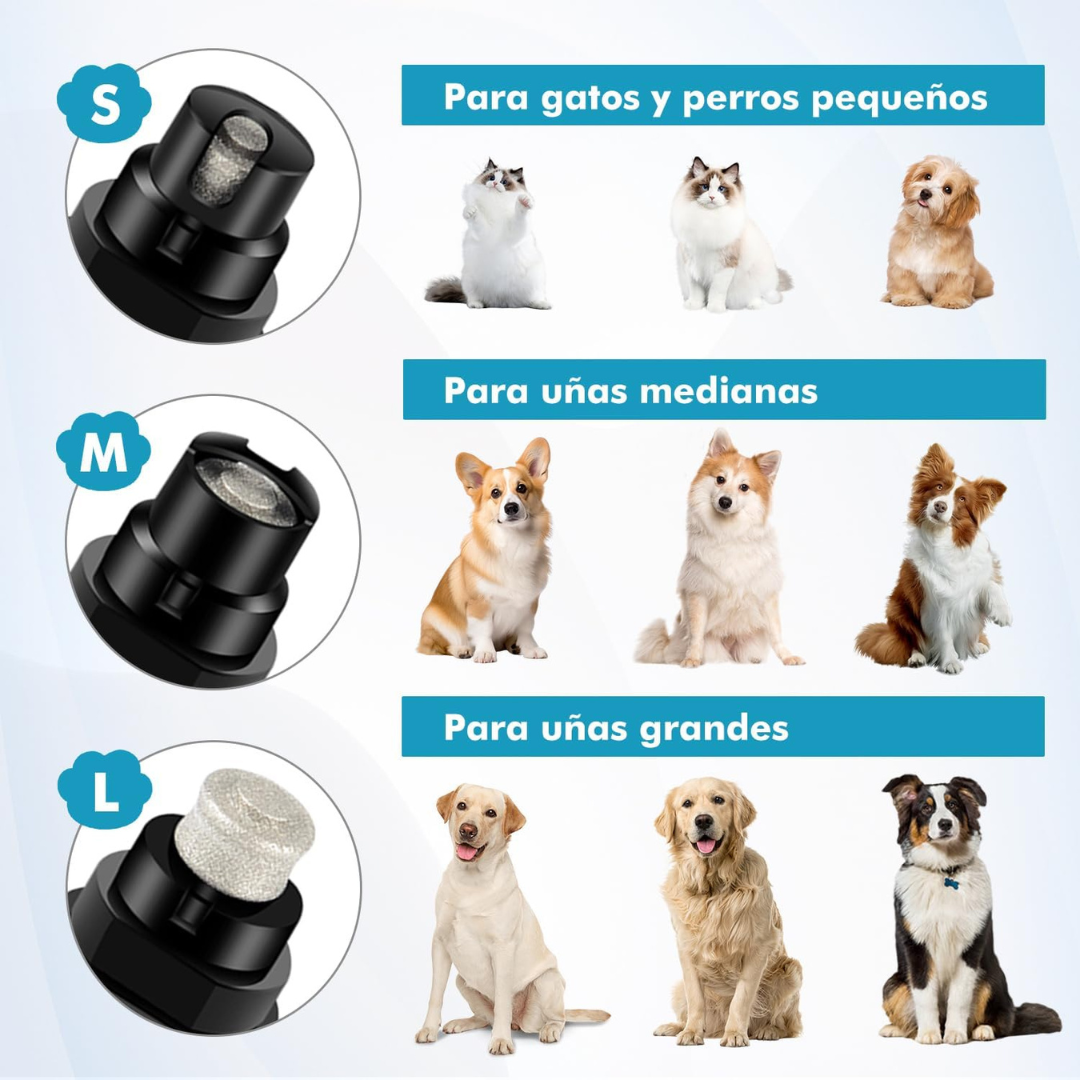 S

Para gatos y perros pequeños

M

Para uñas medianas

L

Para uñas grandes